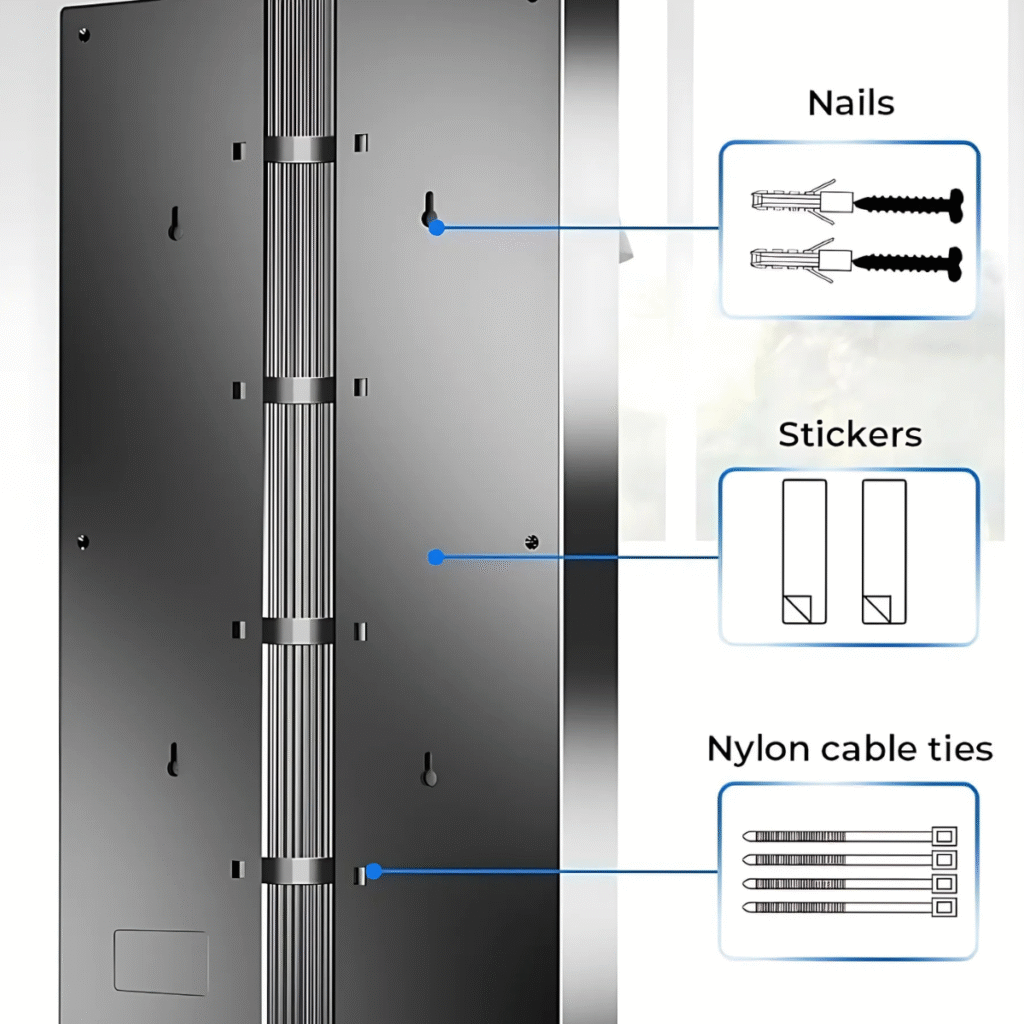 Nails

Stickers

Nylon cable ties